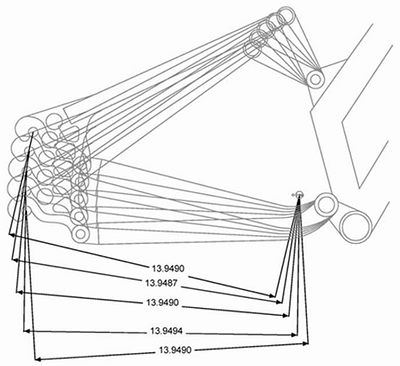 13.9490
13.9487
13.9490
13.9494
13.9490